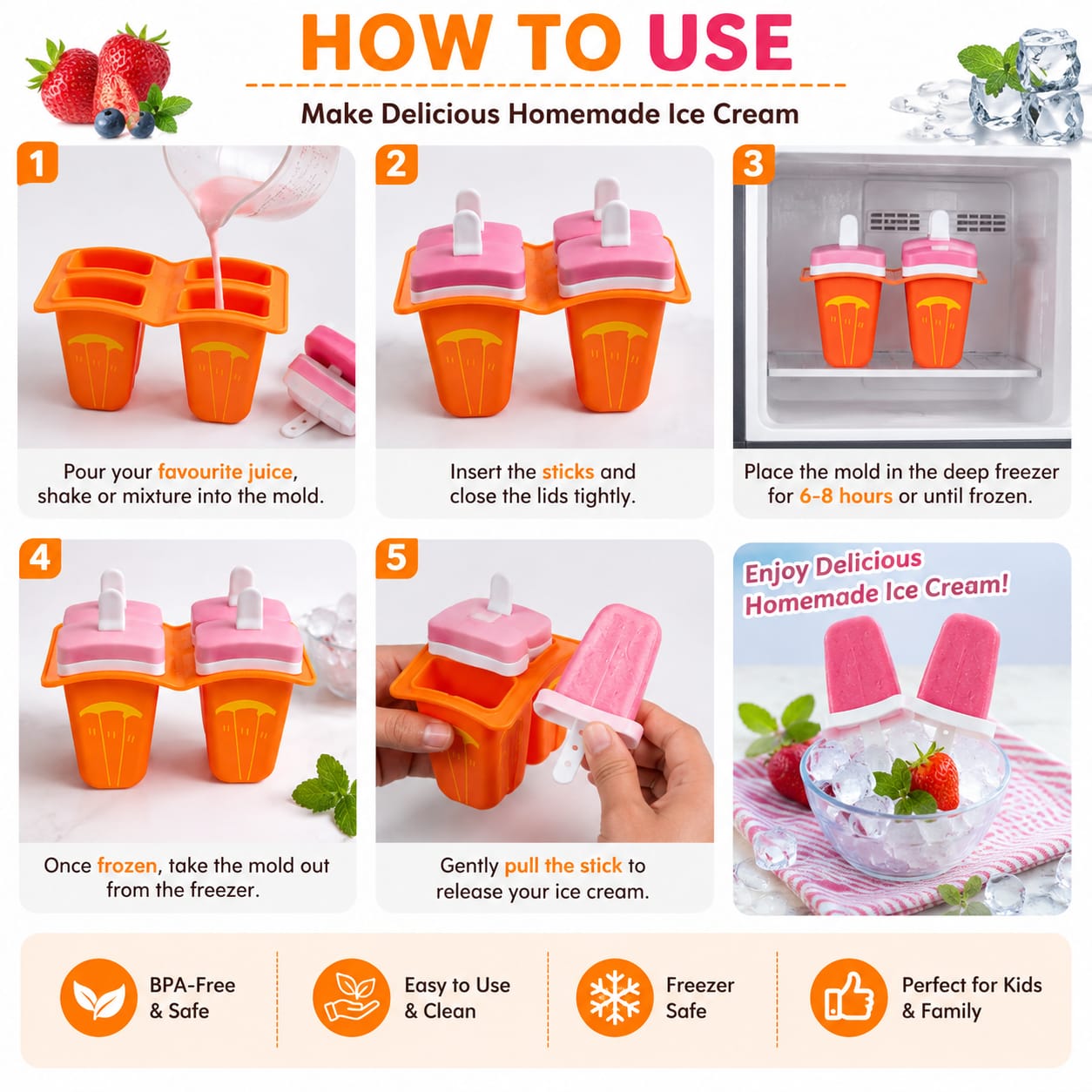 HOW TO USE

Make Delicious Homemade Ice Cream

1

Pour your favourite juice, shake or mixture into the mold.

2

Insert the sticks and close the lids tightly.

3

Place the mold in the deep freezer for 6-8 hours or until frozen.

4

Once frozen, take the mold out from the freezer.

5

Gently pull the stick to release your ice cream.

Enjoy Delicious Homemade Ice Cream!

BPA-Free
& Safe

Easy to Use
& Clean

Freezer
Safe

Perfect for Kids
& Family